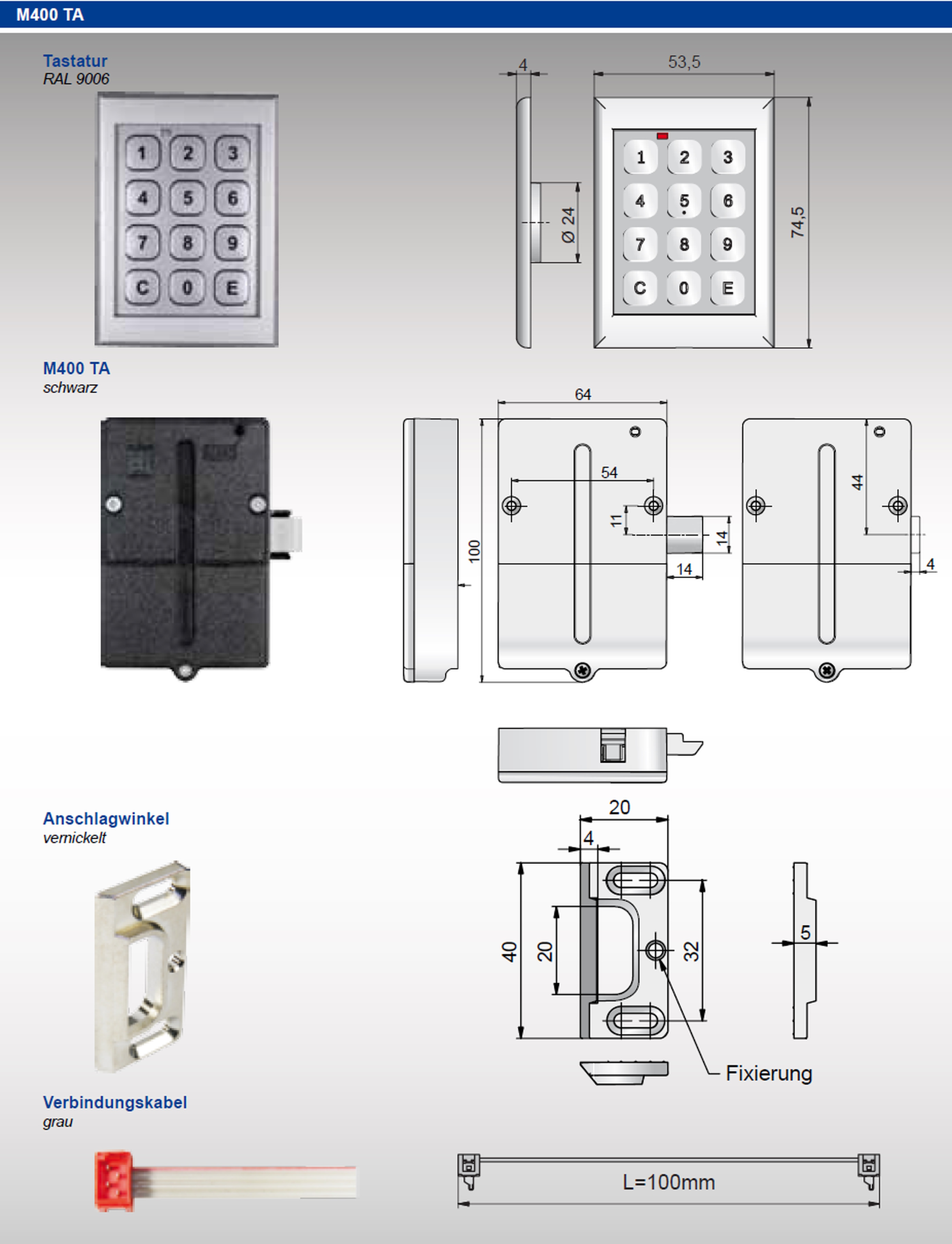 M400 TA

Tastatur
RAL 9006

1 2 3
4 5 6
7 8 9
C 0 E

4
53,5
Ø 24
74,5
1 2 3
4 5 6
7 8 9
C 0 E

M400 TA
schwarz

64
54
100
11
14
14
44
4

Anschlagwinkel
vernickelt

20
4
40
20
32
5
Fixierung

Verbindungskabel
grau

L=100mm